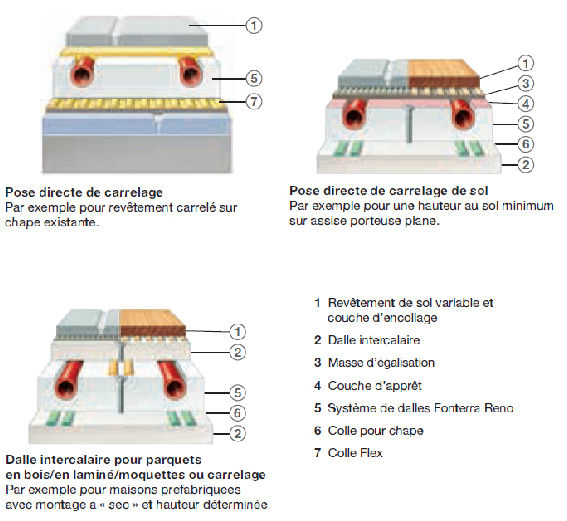 1
5
7

Pose directe de carrelage
Par exemple pour revêtement carrelé sur chape existante.

1
3
4
5
6
2

Pose directe de carrelage de sol
Par exemple pour une hauteur au sol minimum sur assise porteuse plane.

1
2
5
6
2

Dalle intercalaire pour parquets en bois/en laminé/moquettes ou carrelage
Par exemple pour maisons préfabriquées avec montage à « sec » et hauteur déterminée

1 Revêtement de sol variable et couche d'encollage
2 Dalle intercalaire
3 Masse d'égalisation
4 Couche d'apprêt
5 Système de dalles Fonterra Reno
6 Colle pour chape
7 Colle Flex