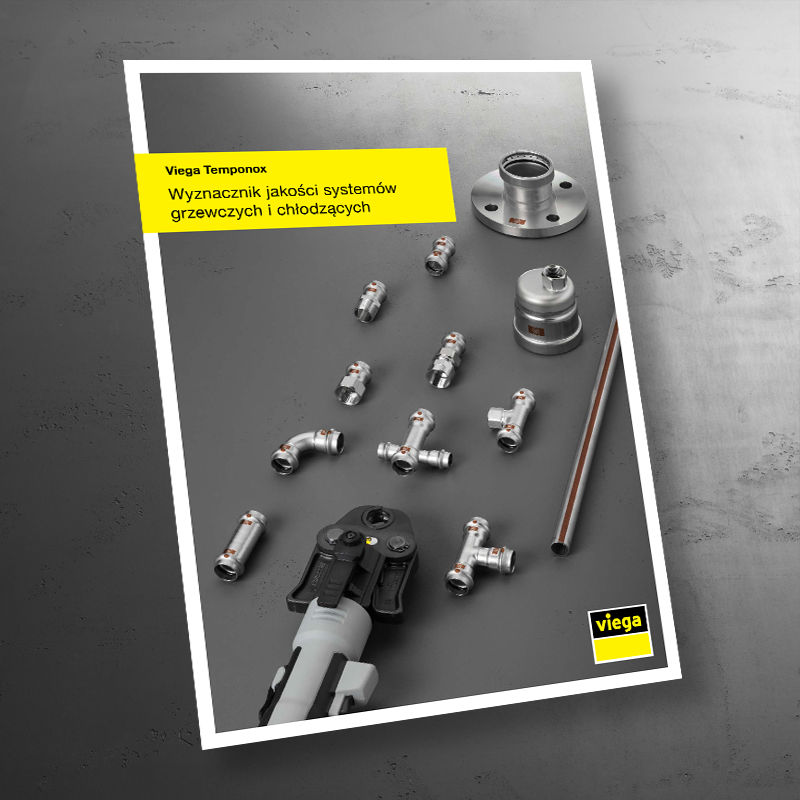 Viega Temponox

Wyznacznik jakości systemów grzewczych i chłodzących

viega